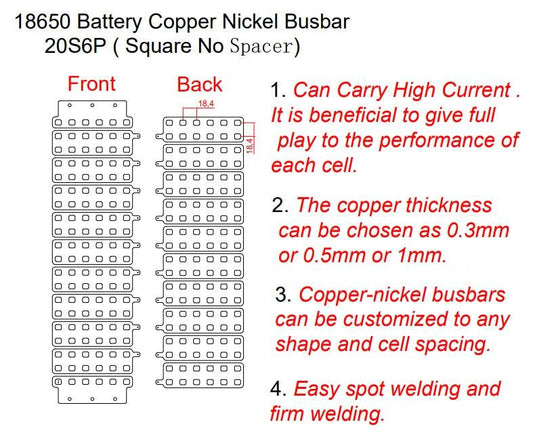 18650 Battery Copper Nickel Busbar
20S6P ( Square No Spacer)

Front

Back

18,4

18,4

1. Can Carry High Current . It is beneficial to give full play to the performance of each cell.

2. The copper thickness can be chosen as 0.3mm or 0.5mm or 1mm.

3. Copper-nickel busbars can be customized to any shape and cell spacing.

4. Easy spot welding and firm welding.